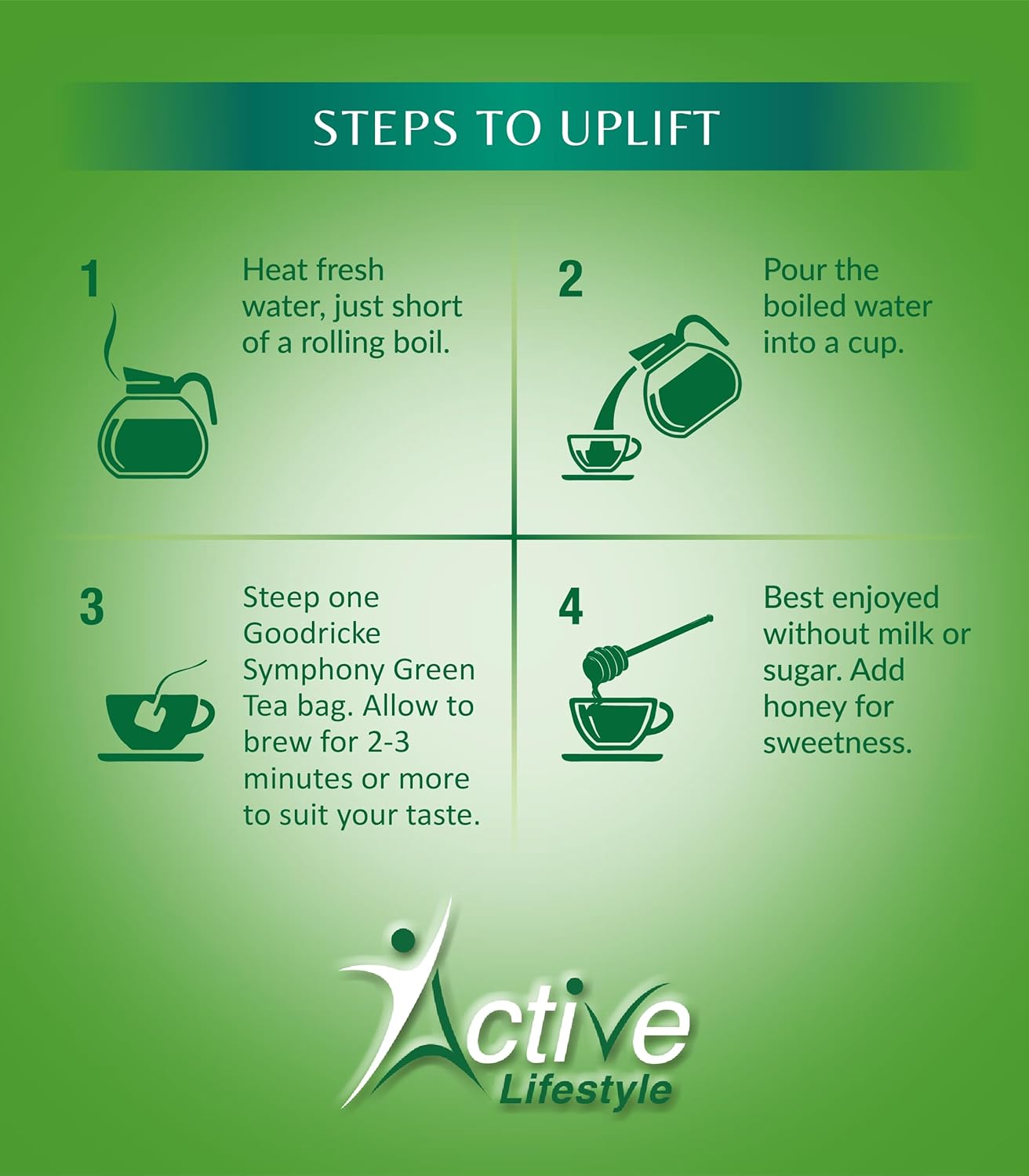 STEPS TO UPLIFT

1

Heat fresh water, just short of a rolling boil.

2

Pour the boiled water into a cup.

3

Steep one Goodricke Symphony Green Tea bag. Allow to brew for 2-3 minutes or more to suit your taste.

4

Best enjoyed without milk or sugar. Add honey for sweetness.

Active
Lifestyle