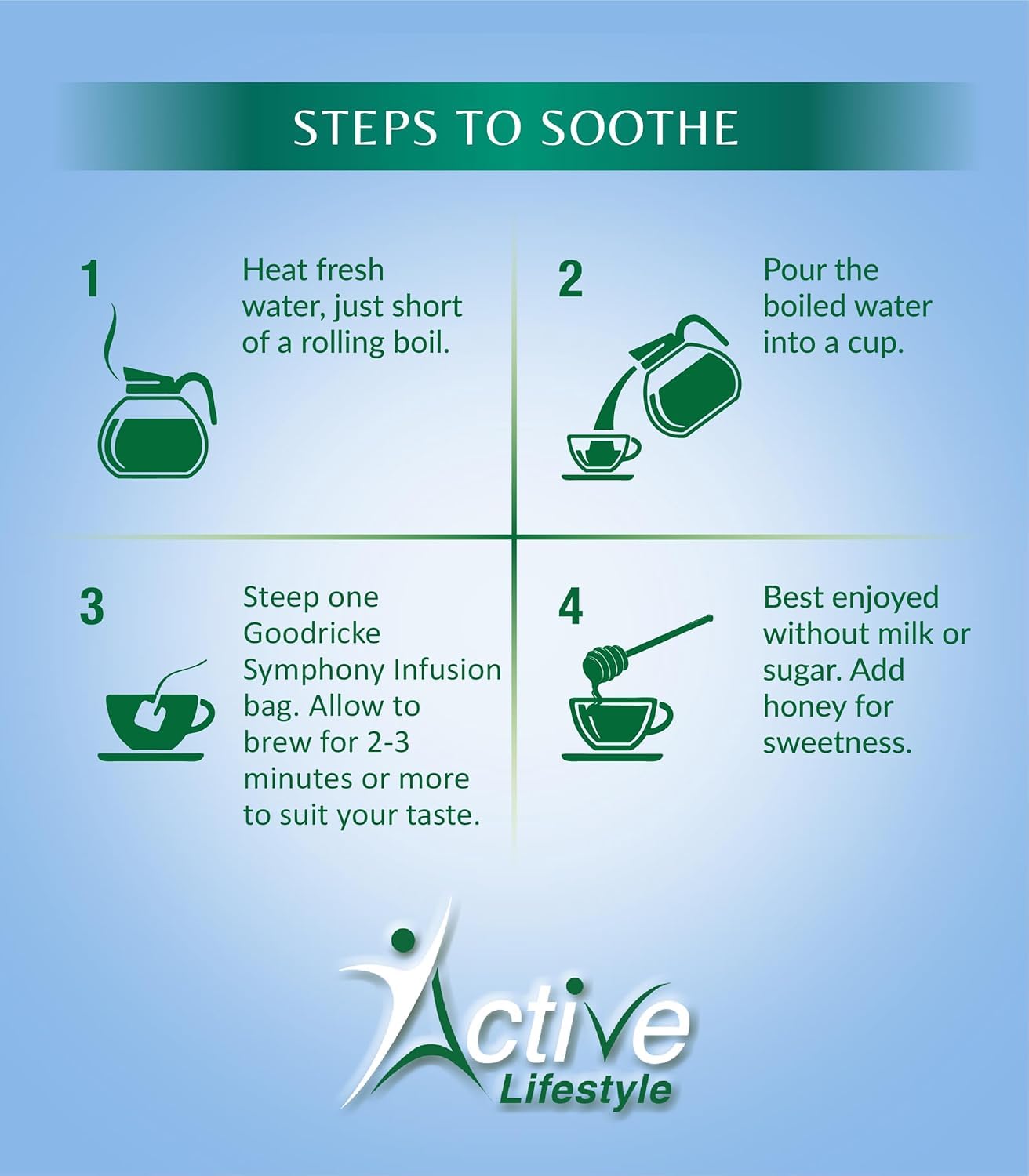 STEPS TO SOOTHE

1

Heat fresh water, just short of a rolling boil.

2

Pour the boiled water into a cup.

3

Steep one Goodricke Symphony Infusion bag. Allow to brew for 2-3 minutes or more to suit your taste.

4

Best enjoyed without milk or sugar. Add honey for sweetness.

Active Lifestyle