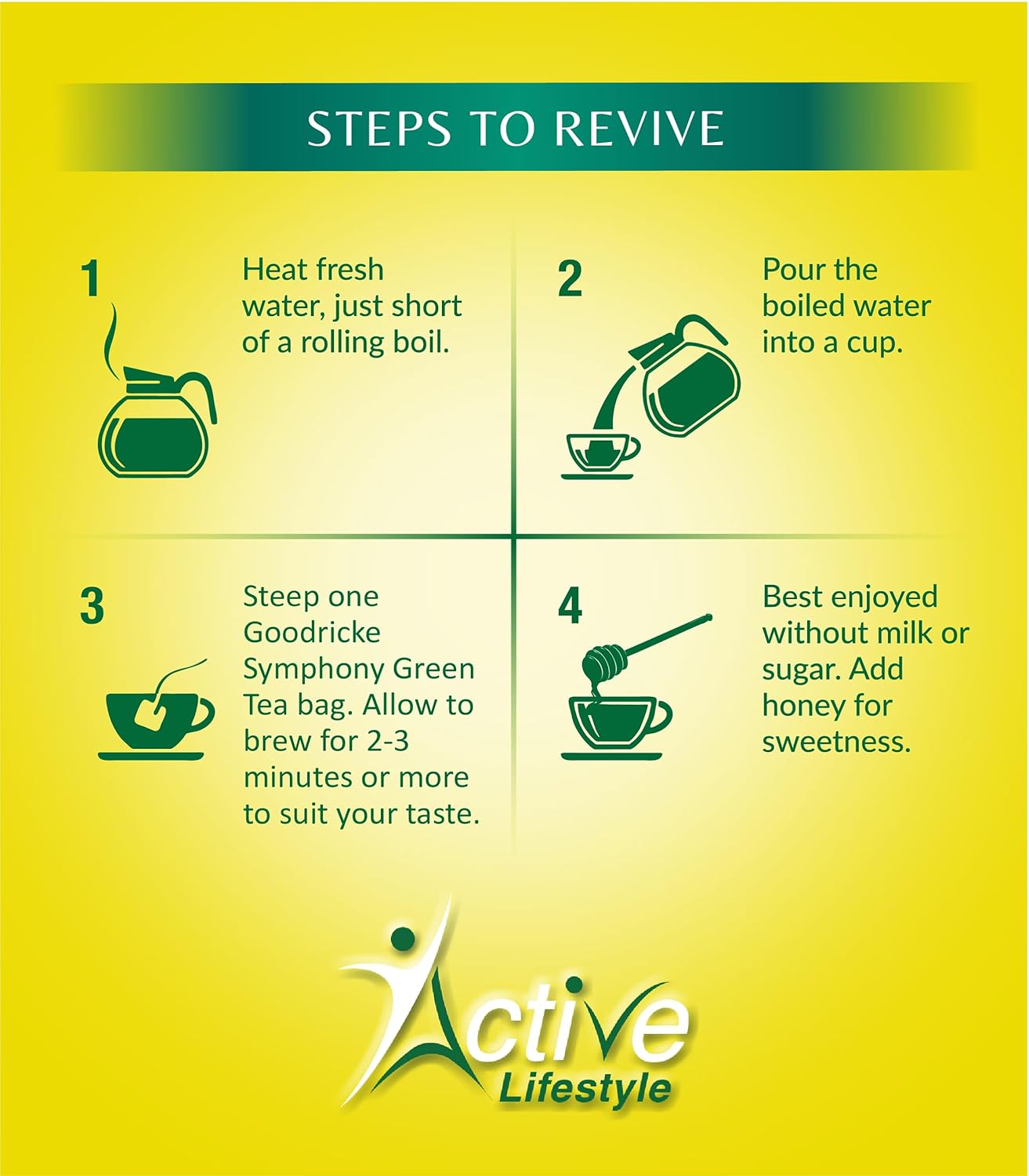 STEPS TO REVIVE

1

Heat fresh water, just short of a rolling boil.

2

Pour the boiled water into a cup.

3

Steep one Goodricke Symphony Green Tea bag. Allow to brew for 2-3 minutes or more to suit your taste.

4

Best enjoyed without milk or sugar. Add honey for sweetness.

Active
Lifestyle