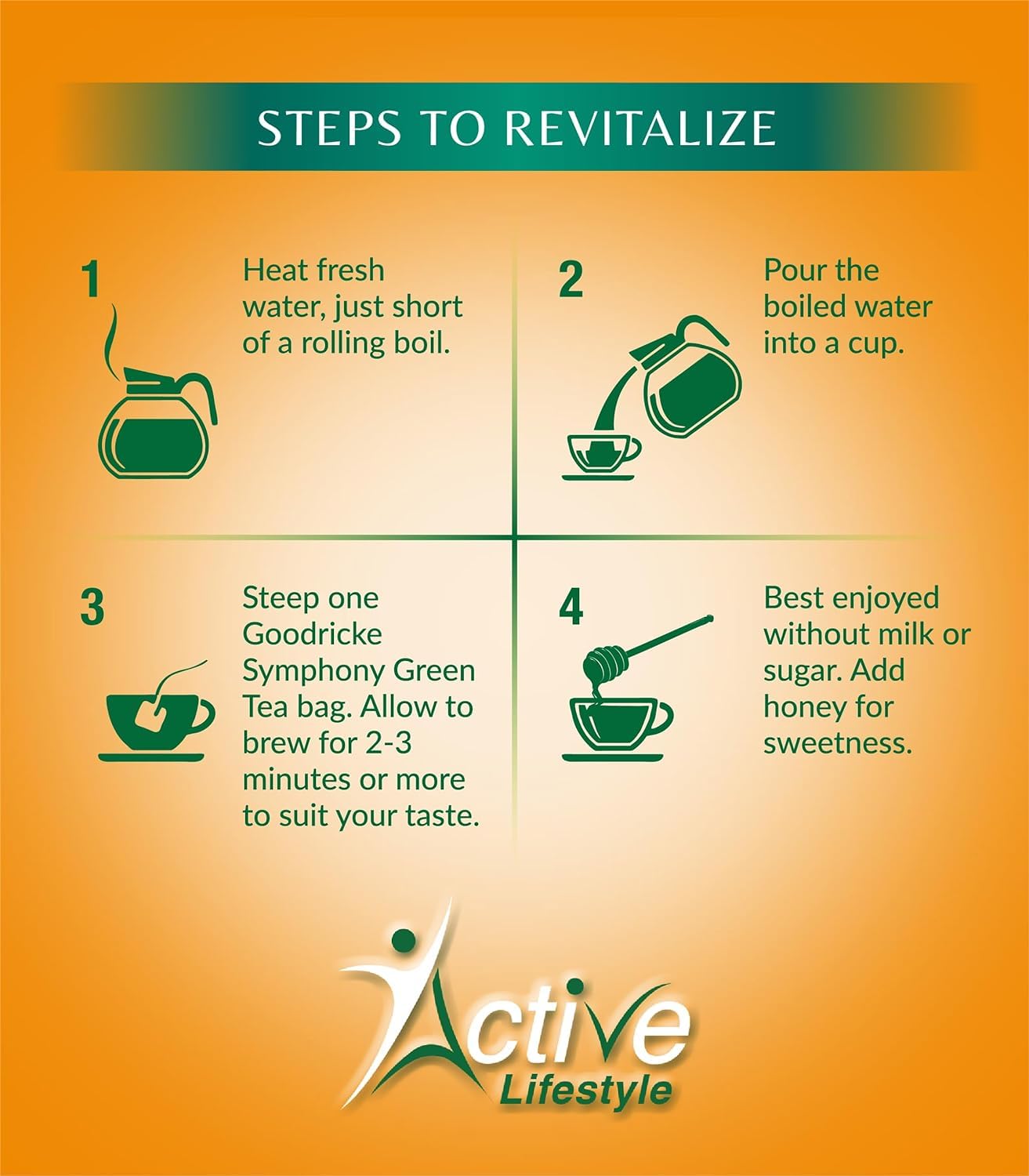 STEPS TO REVITALIZE

1

Heat fresh water, just short of a rolling boil.

2

Pour the boiled water into a cup.

3

Steep one Goodricke Symphony Green Tea bag. Allow to brew for 2-3 minutes or more to suit your taste.

4

Best enjoyed without milk or sugar. Add honey for sweetness.

Active Lifestyle