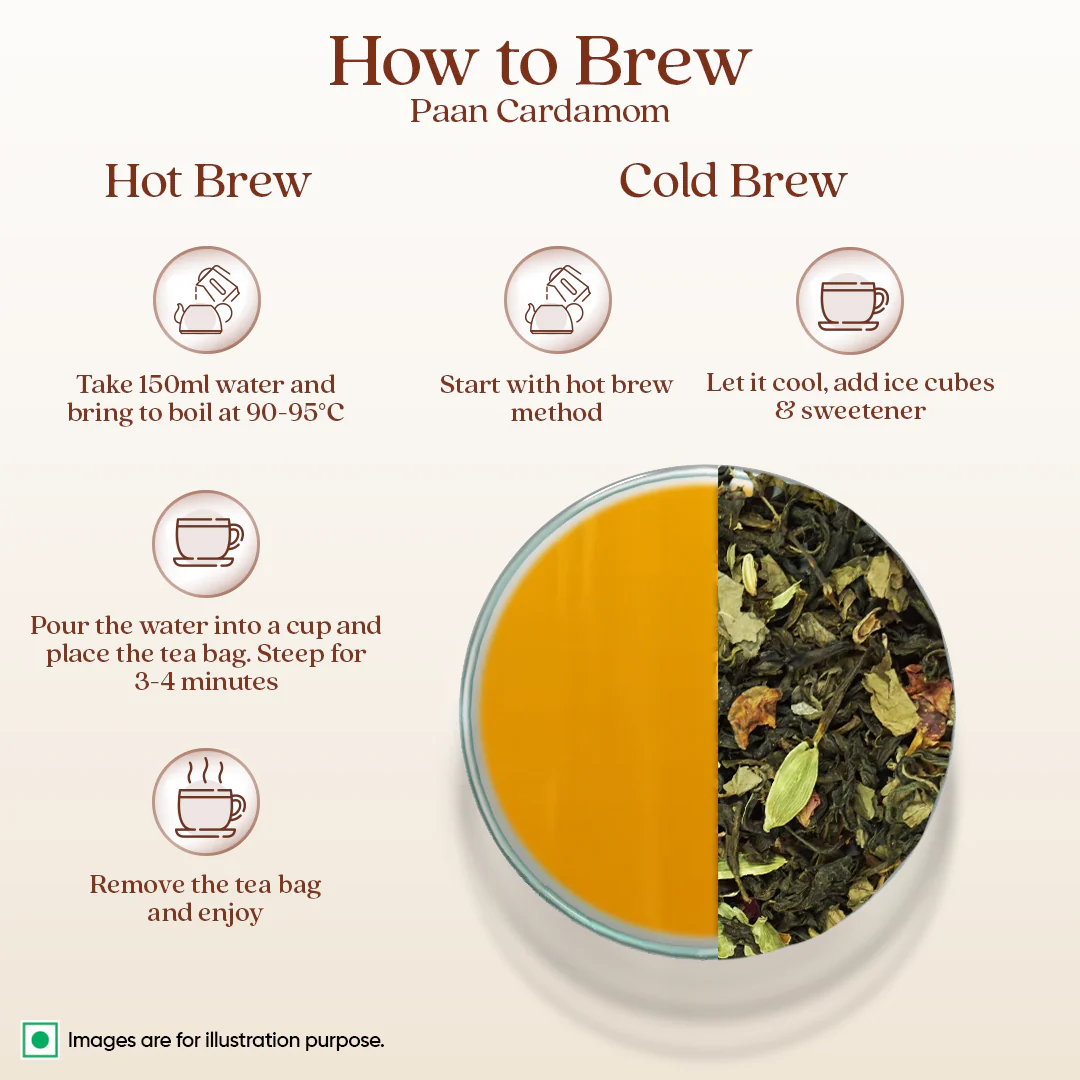 How to Brew
Paan Cardamom

Hot Brew

Take 150ml water and bring to boil at 90-95°C

Pour the water into a cup and place the tea bag. Steep for 3-4 minutes

Remove the tea bag and enjoy

Cold Brew

Start with hot brew method

Let it cool, add ice cubes & sweetener

Images are for illustration purpose.