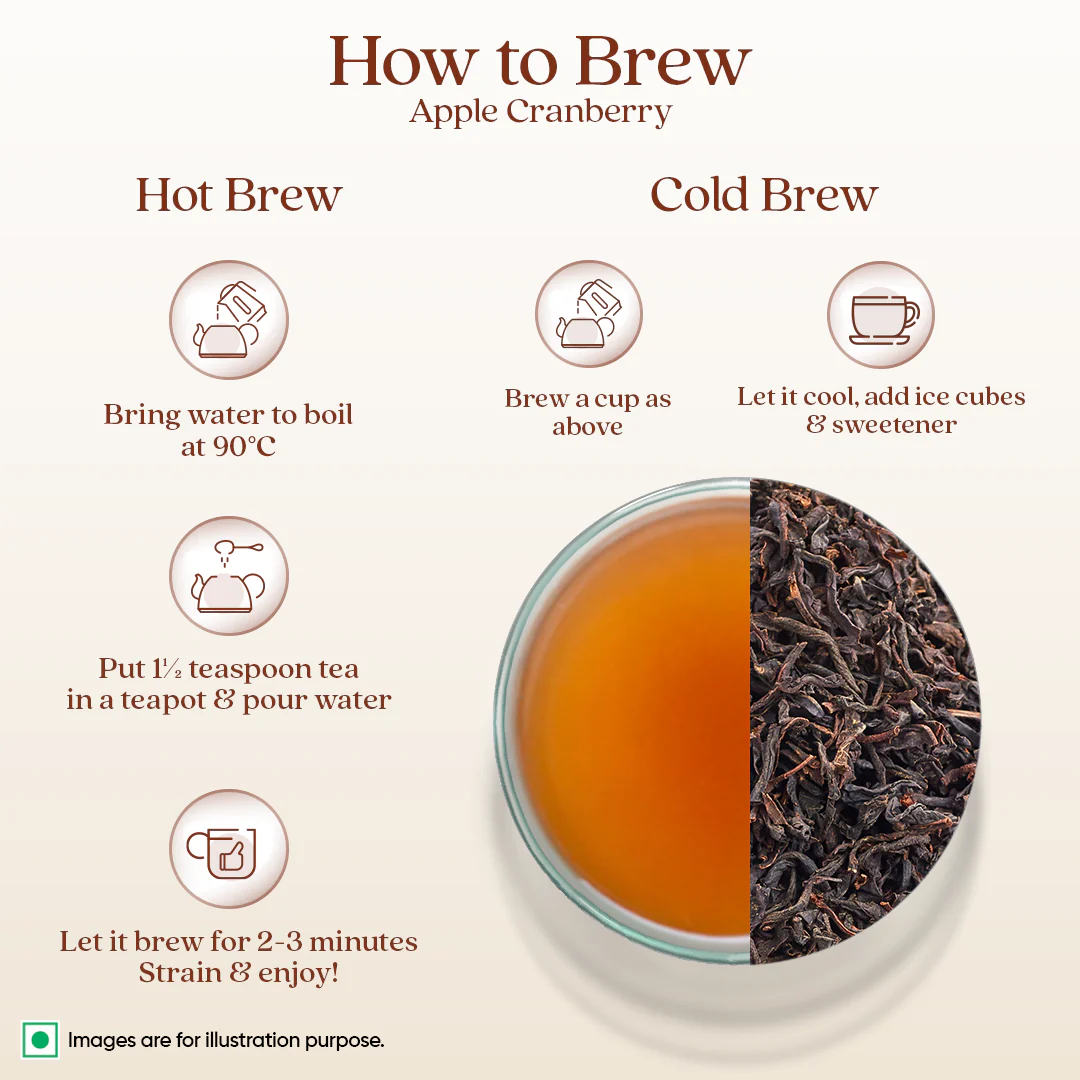 How to Brew
Apple Cranberry

Hot Brew

Bring water to boil at 90°C

Put 1½ teaspoon tea in a teapot & pour water

Let it brew for 2-3 minutes
Strain & enjoy!

Cold Brew

Brew a cup as above

Let it cool, add ice cubes & sweetener

Images are for illustration purpose.